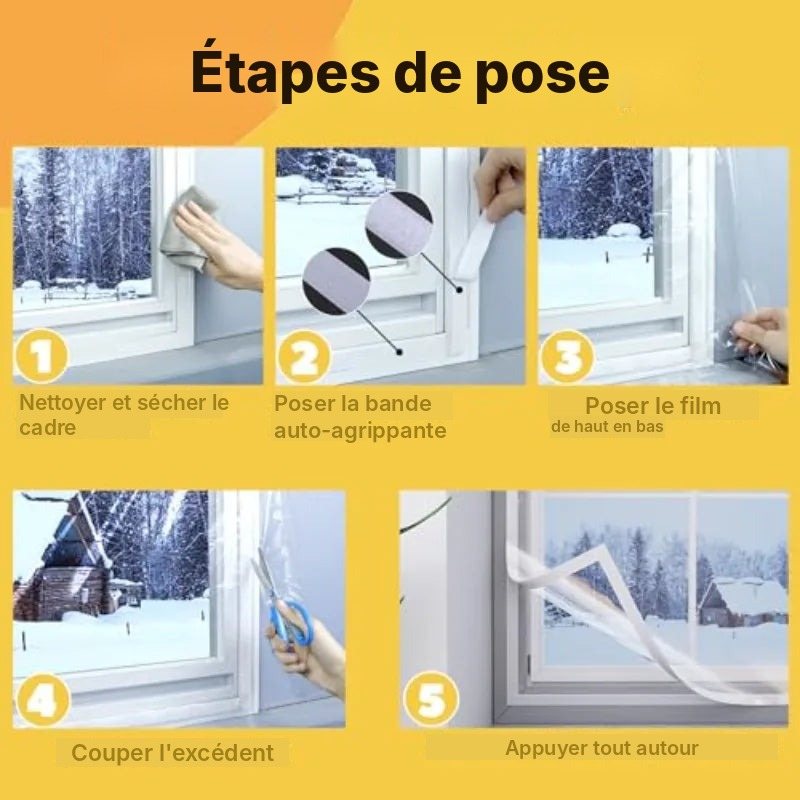 Étapes de pose

1

Nettoyer et sécher le cadre

2

Poser la bande auto-agrippante

3

Poser le film
de haut en bas

4

Couper l'excédent

5

Appuyer tout autour